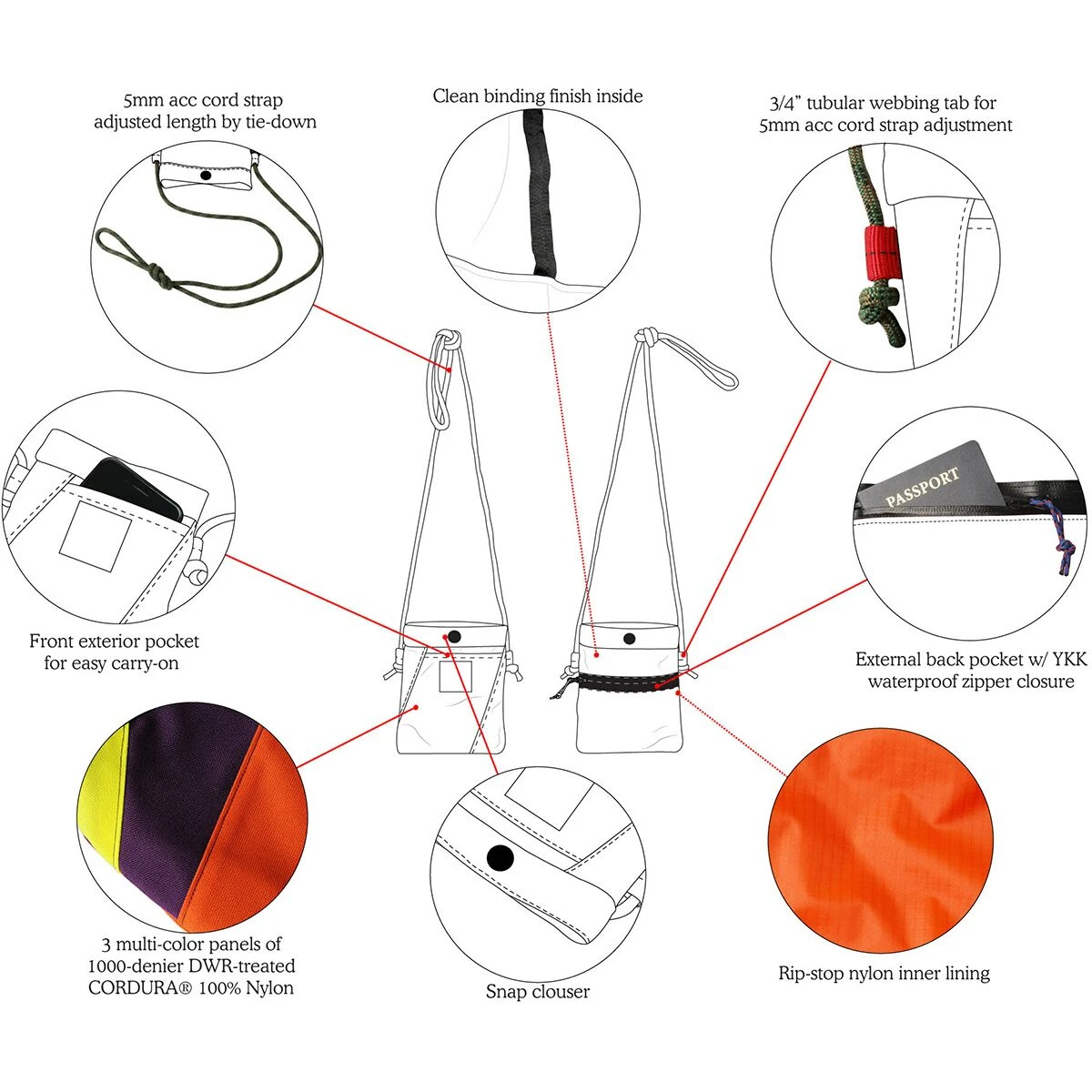 5mm acc cord strap adjusted length by tie-down

Clean binding finish inside

3/4" tubular webbing tab for 5mm acc cord strap adjustment

PASSPORT

Front exterior pocket for easy carry-on

External back pocket w/ YKK waterproof zipper closure

3 multi-color panels of 1000-denier DWR-treated CORDURA® 100% Nylon

Snap clouser

Rip-stop nylon inner lining